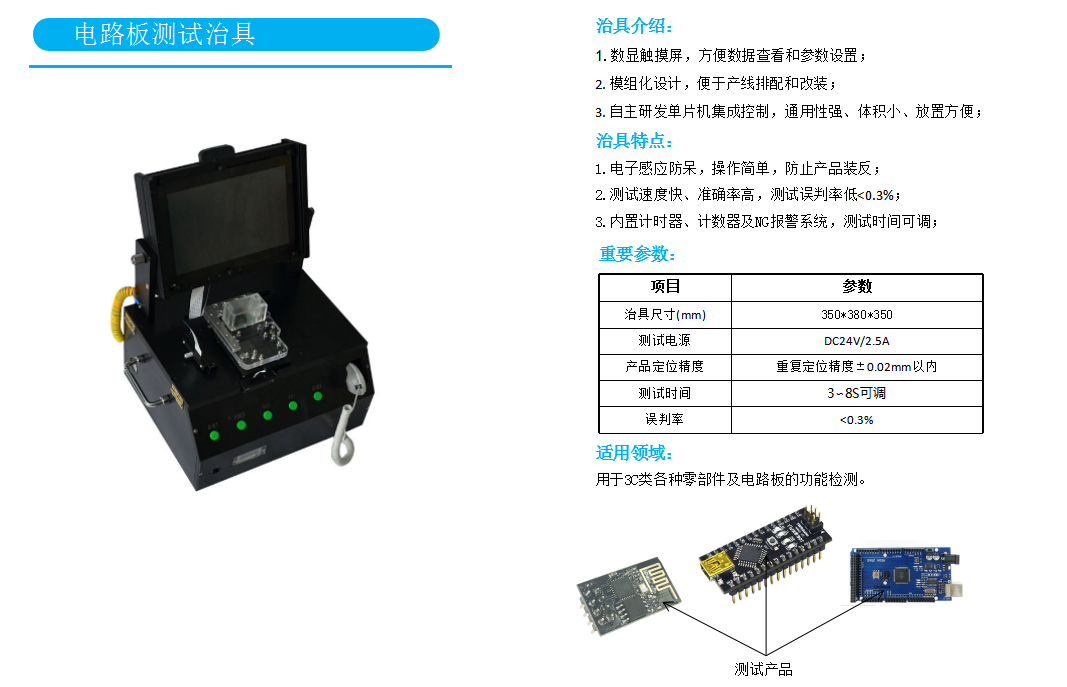 电路板测试治具

治具介绍:
1. 数显触摸屏，方便数据查看和参数设置；
2. 模组化设计，便于产线排配和改装；
3. 自主研发单片机集成控制，通用性强、体积小、放置方便；

治具特点:
1. 电子感应防呆，操作简单，防止产品装反；
2. 测试速度快、准确率高，测试误判率低<0.3%；
3. 内置计时器、计数器及NG报警系统，测试时间可调；

重要参数:

| 项目 | 参数 |
|---|---|
| 治具尺寸(mm) | 350*380*350 |
| 测试电源 | DC24V/2.5A |
| 产品定位精度 | 重复定位精度±0.02mm以内 |
| 测试时间 | 3~8S可调 |
| 误判率 | <0.3% |

适用领域:
用于3C类各种零部件及电路板的功能检测。

测试产品